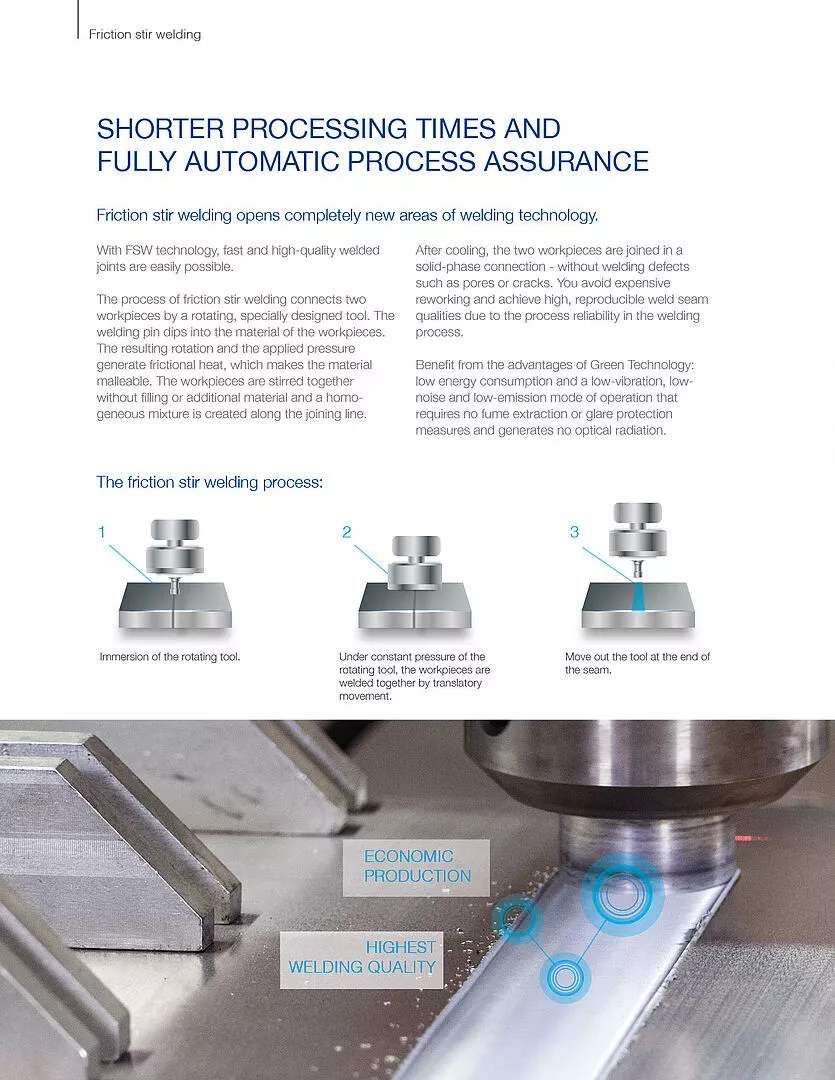 Friction stir welding

SHORTER PROCESSING TIMES AND FULLY AUTOMATIC PROCESS ASSURANCE

Friction stir welding opens completely new areas of welding technology.

With FSW technology, fast and high-quality welded joints are easily possible.

The process of friction stir welding connects two workpieces by a rotating, specially designed tool. The welding pin dips into the material of the workpieces. The resulting rotation and the applied pressure generate frictional heat, which makes the material malleable. The workpieces are stirred together without filling or additional material and a homogeneous mixture is created along the joining line.

After cooling, the two workpieces are joined in a solid-phase connection - without welding defects such as pores or cracks. You avoid expensive reworking and achieve high, reproducible weld seam qualities due to the process reliability in the welding process.

Benefit from the advantages of Green Technology: low energy consumption and a low-vibration, low-noise and low-emission mode of operation that requires no fume extraction or glare protection measures and generates no optical radiation.

The friction stir welding process:

1

Immersion of the rotating tool.

2

Under constant pressure of the rotating tool, the workpieces are welded together by translatory movement.

3

Move out the tool at the end of the seam.

ECONOMIC PRODUCTION

HIGHEST WELDING QUALITY